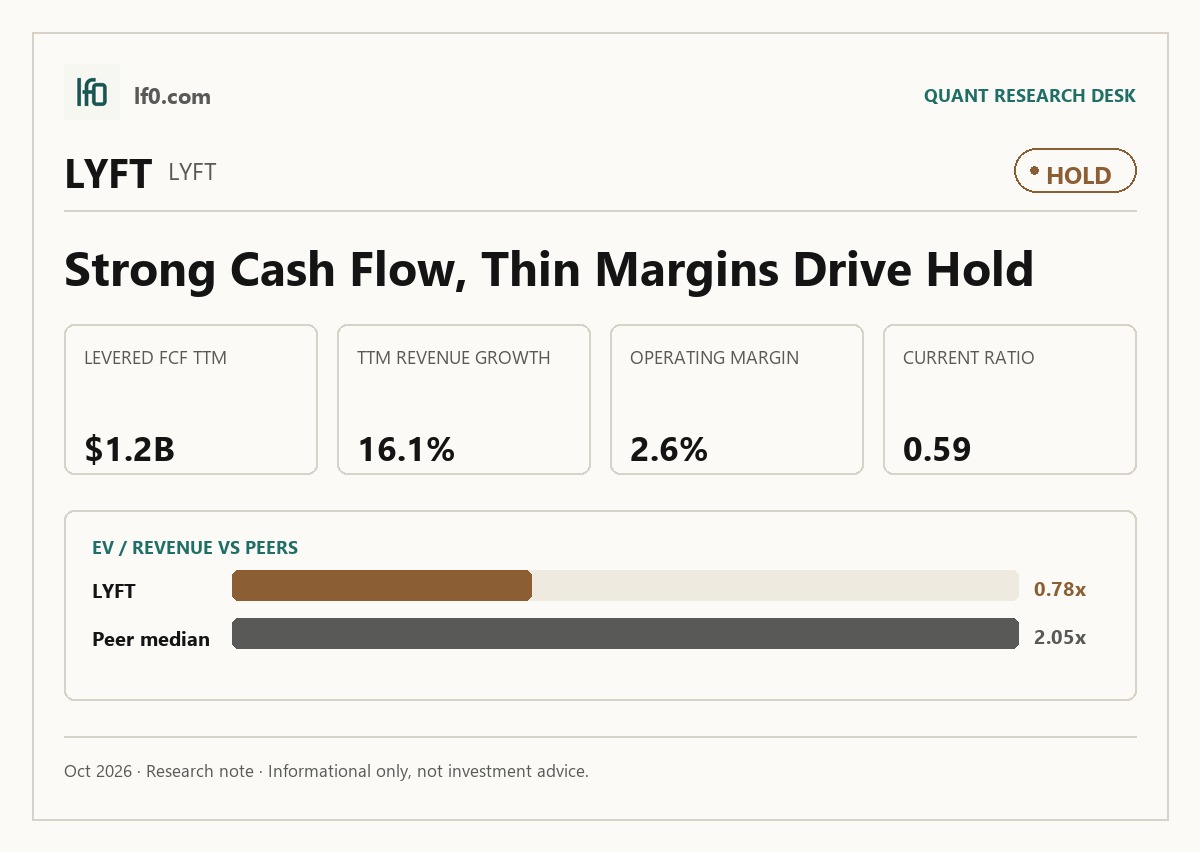 lf0

lf0.com

QUANT RESEARCH DESK

LYFT LYFT

• HOLD

Strong Cash Flow, Thin Margins Drive Hold

LEVERED FCF TTM
$1.2B

TTM REVENUE GROWTH
16.1%

OPERATING MARGIN
2.6%

CURRENT RATIO
0.59

EV / REVENUE VS PEERS

LYFT 0.78x

Peer median 2.05x

Oct 2026 · Research note · Informational only, not investment advice.