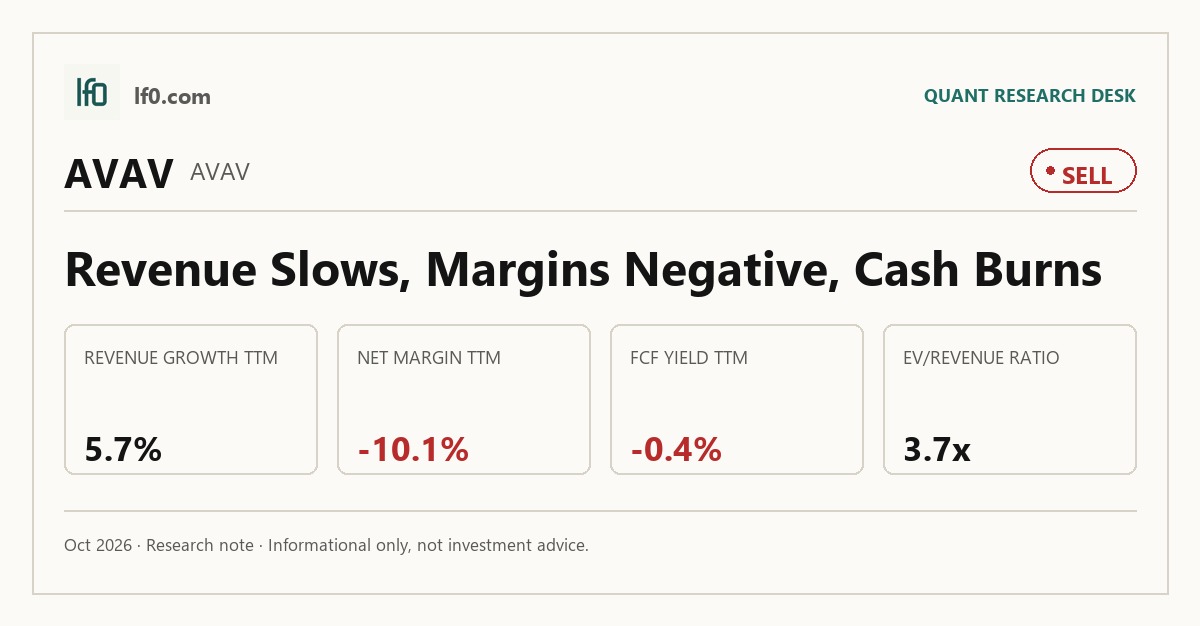 lf0

lf0.com

QUANT RESEARCH DESK

AVAV AVAV

SELL

Revenue Slows, Margins Negative, Cash Burns

REVENUE GROWTH TTM
5.7%

NET MARGIN TTM
-10.1%

FCF YIELD TTM
-0.4%

EV/REVENUE RATIO
3.7x

Oct 2026 · Research note · Informational only, not investment advice.