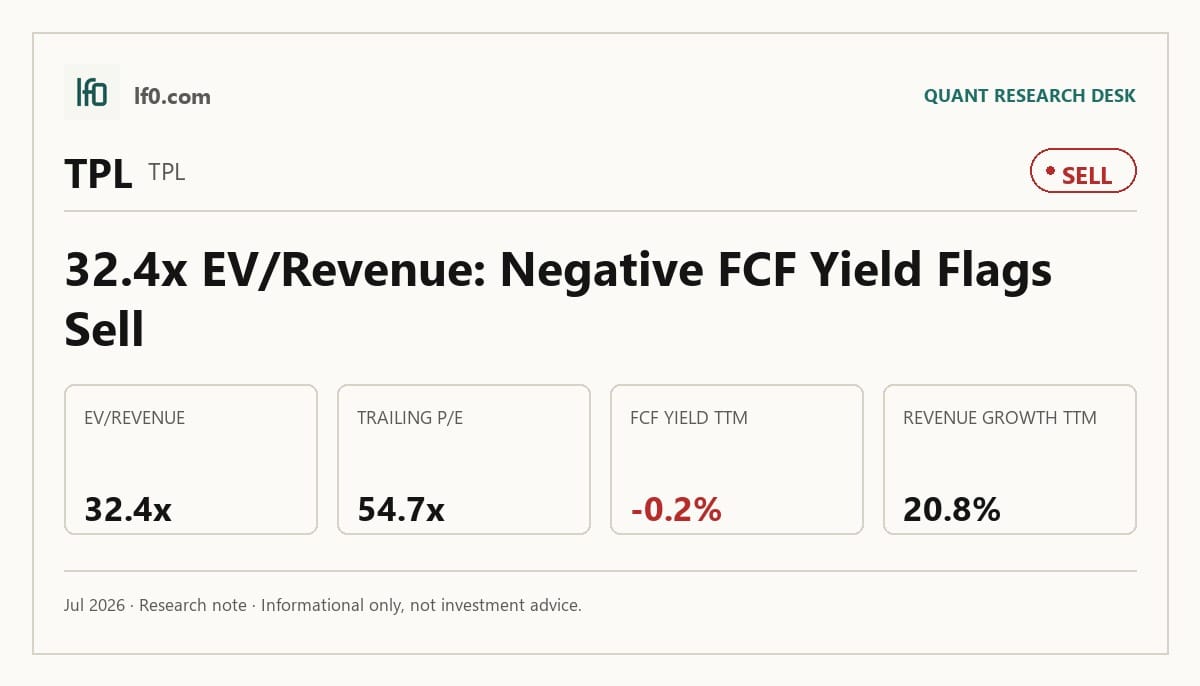 lf0

lf0.com

QUANT RESEARCH DESK

TPL TPL

SELL

32.4x EV/Revenue: Negative FCF Yield Flags Sell

EV/REVENUE

32.4x

TRAILING P/E

54.7x

FCF YIELD TTM

-0.2%

REVENUE GROWTH TTM

20.8%

Jul 2026 · Research note · Informational only, not investment advice.