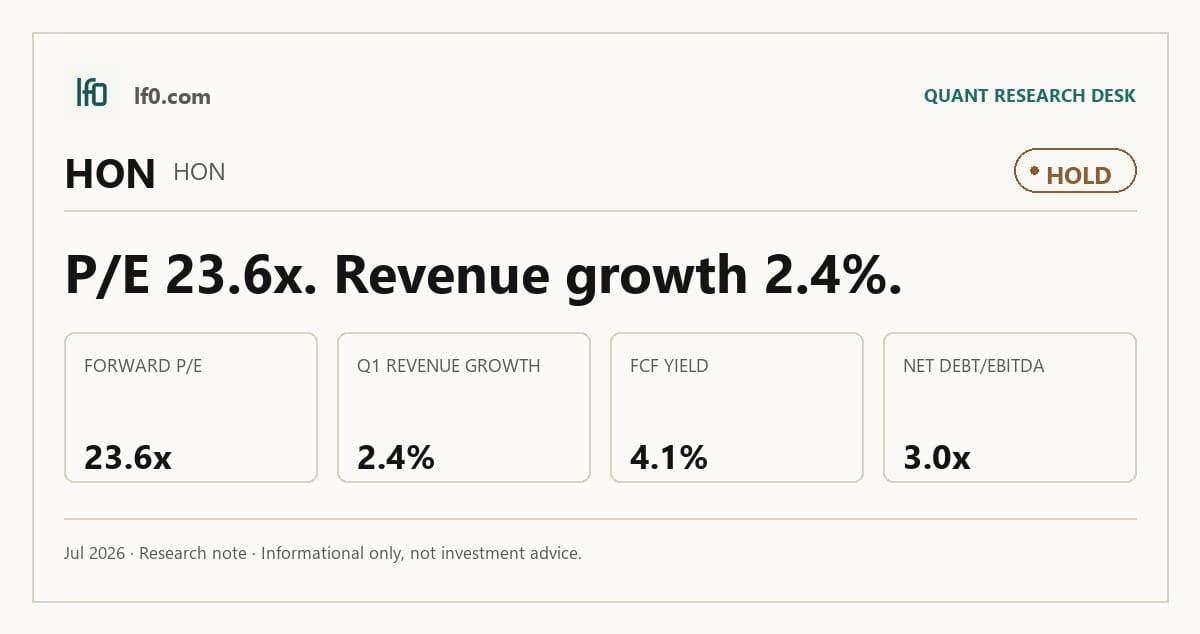 lf0

lf0.com

QUANT RESEARCH DESK

HON HON

• HOLD

P/E 23.6x. Revenue growth 2.4%.

FORWARD P/E

23.6x

Q1 REVENUE GROWTH

2.4%

FCF YIELD

4.1%

NET DEBT/EBITDA

3.0x

Jul 2026 · Research note · Informational only, not investment advice.