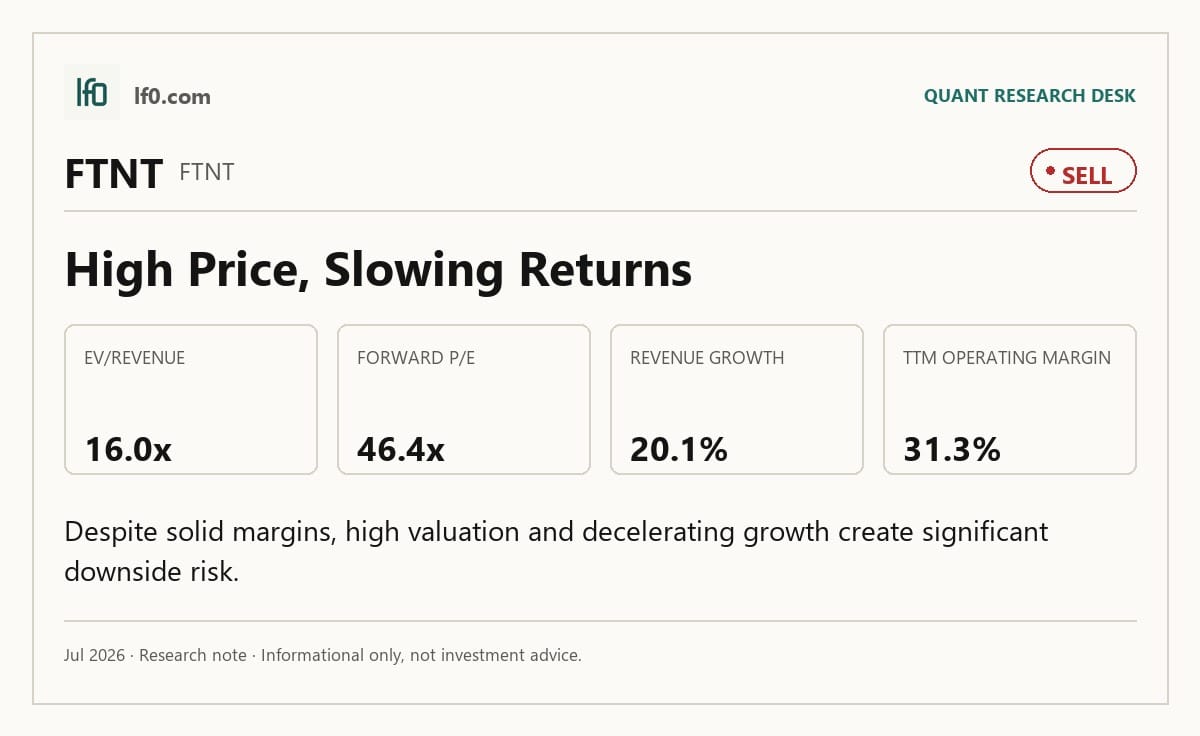 lf0

lf0.com

QUANT RESEARCH DESK

FTNT FTNT

• SELL

High Price, Slowing Returns

EV/REVENUE
16.0x

FORWARD P/E
46.4x

REVENUE GROWTH
20.1%

TTM OPERATING MARGIN
31.3%

Despite solid margins, high valuation and decelerating growth create significant downside risk.

Jul 2026 · Research note · Informational only, not investment advice.